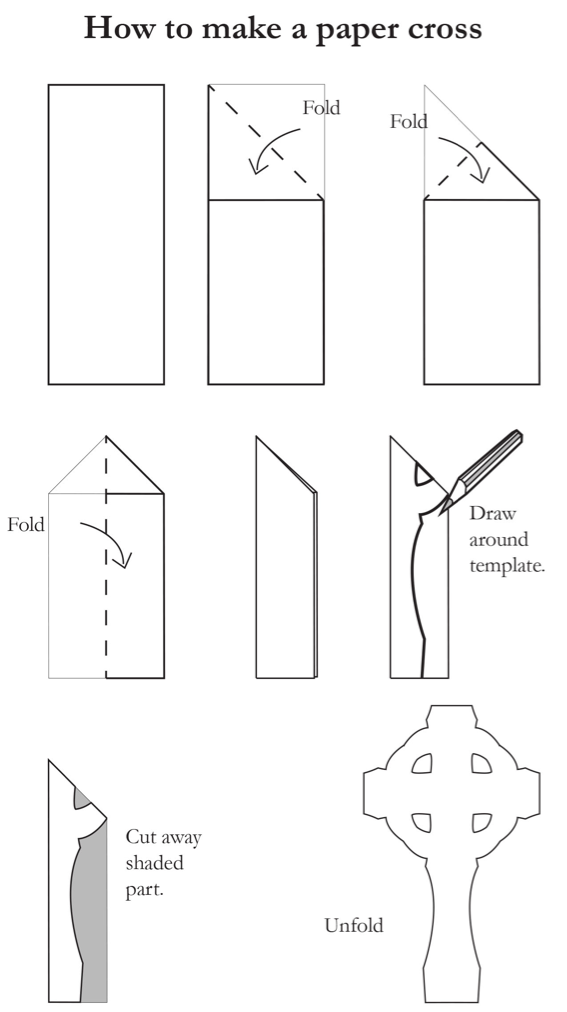 How to make a paper cross

Fold

Fold

Fold

Draw around template.

Cut away shaded part.

Unfold