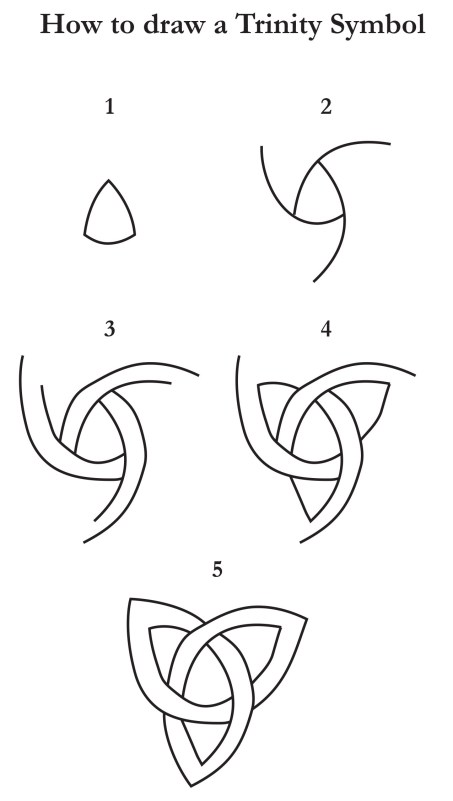 How to draw a Trinity Symbol

1

2

3

4

5