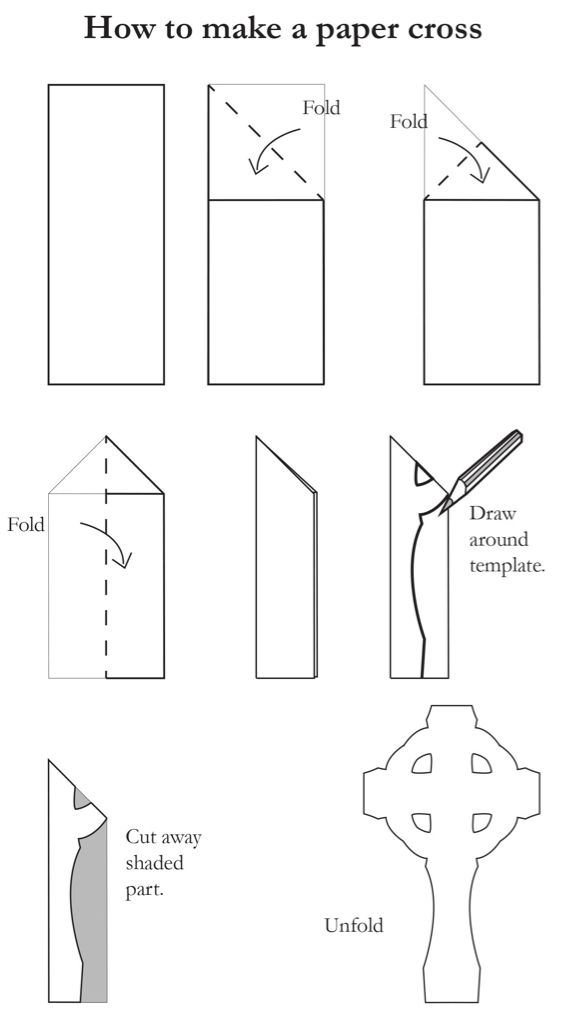 How to make a paper cross

Fold

Fold

Fold

Draw around template.

Cut away shaded part.

Unfold